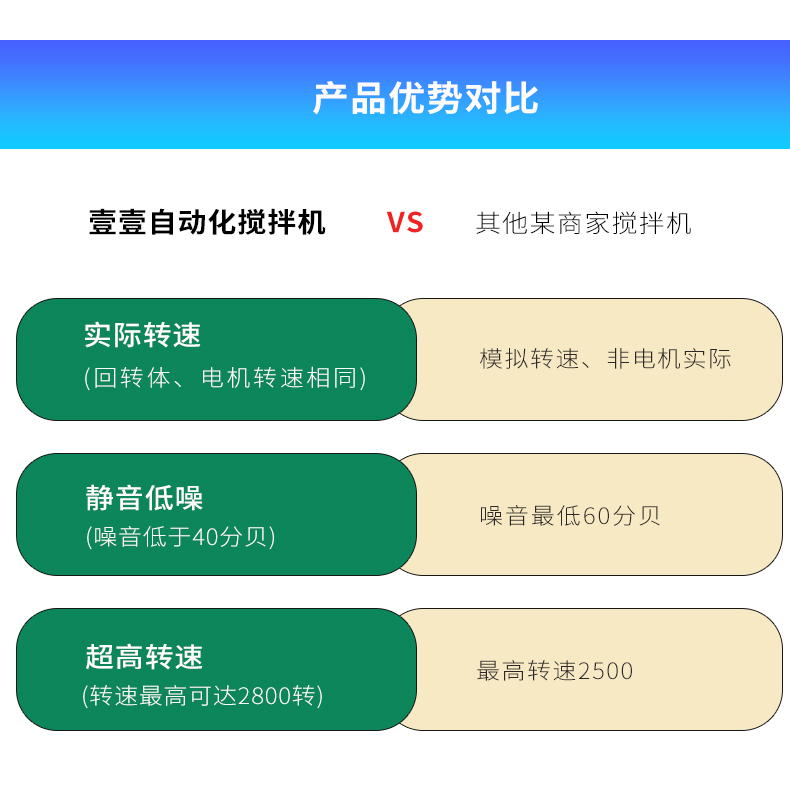 产品优势对比

壹壹自动化搅拌机 VS 其他某商家搅拌机

实际转速
(回转体、电机转速相同)

模拟转速、非电机实际

静音低噪
(噪音低于40分贝)

噪音最低60分贝

超高转速
(转速最高可达2800转)

最高转速2500